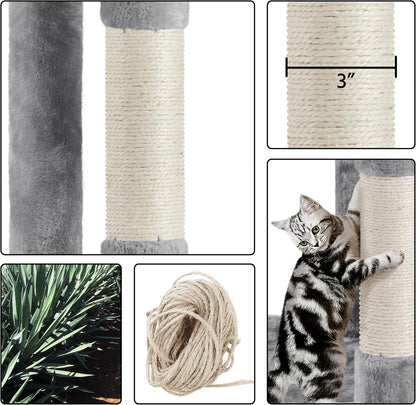 3″